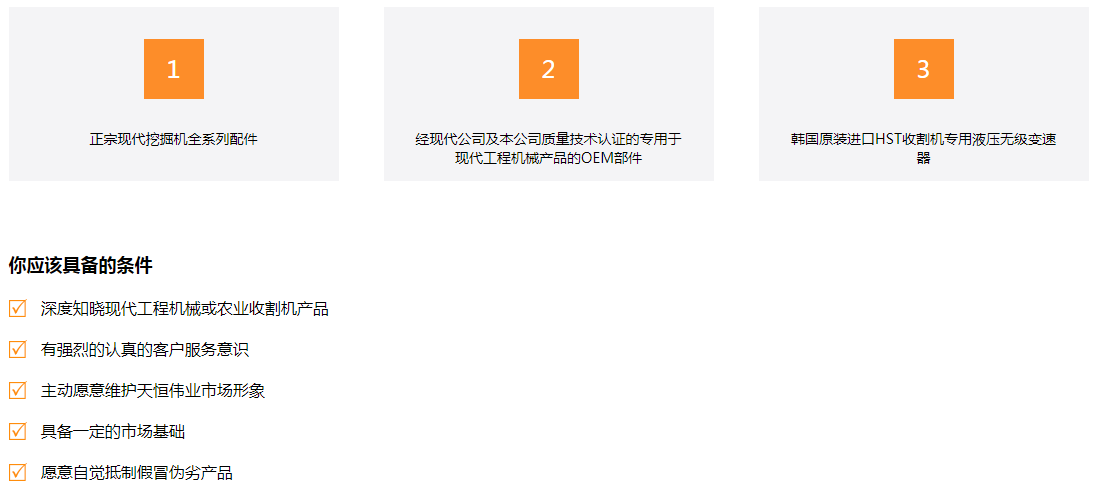 1

正宗现代挖掘机全系列配件

2

经现代公司及本公司质量技术认证的专用于现代工程机械产品的OEM部件

3

韩国原装进口HST收割机专用液压无级变速器

你应该具备的条件

深度知晓现代工程机械或农业收割机产品

有强烈的认真的客户服务意识

主动愿意维护天恒伟业市场形象

具备一定的市场基础

愿意自觉抵制假冒伪劣产品